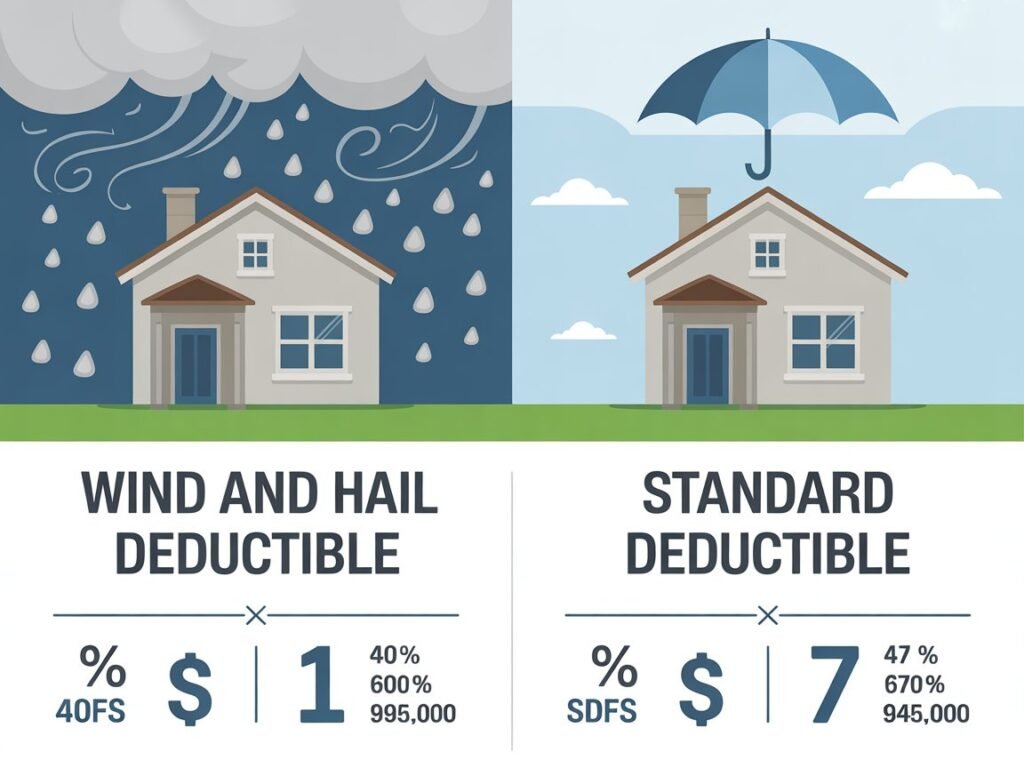 WIND AND HAIL DEDUCTIBLE

%
40FS
$
1
40%
600%
995,000

STANDARD DEDUCTIBLE

%
SDFS
$
7
47 %
670%
945,000