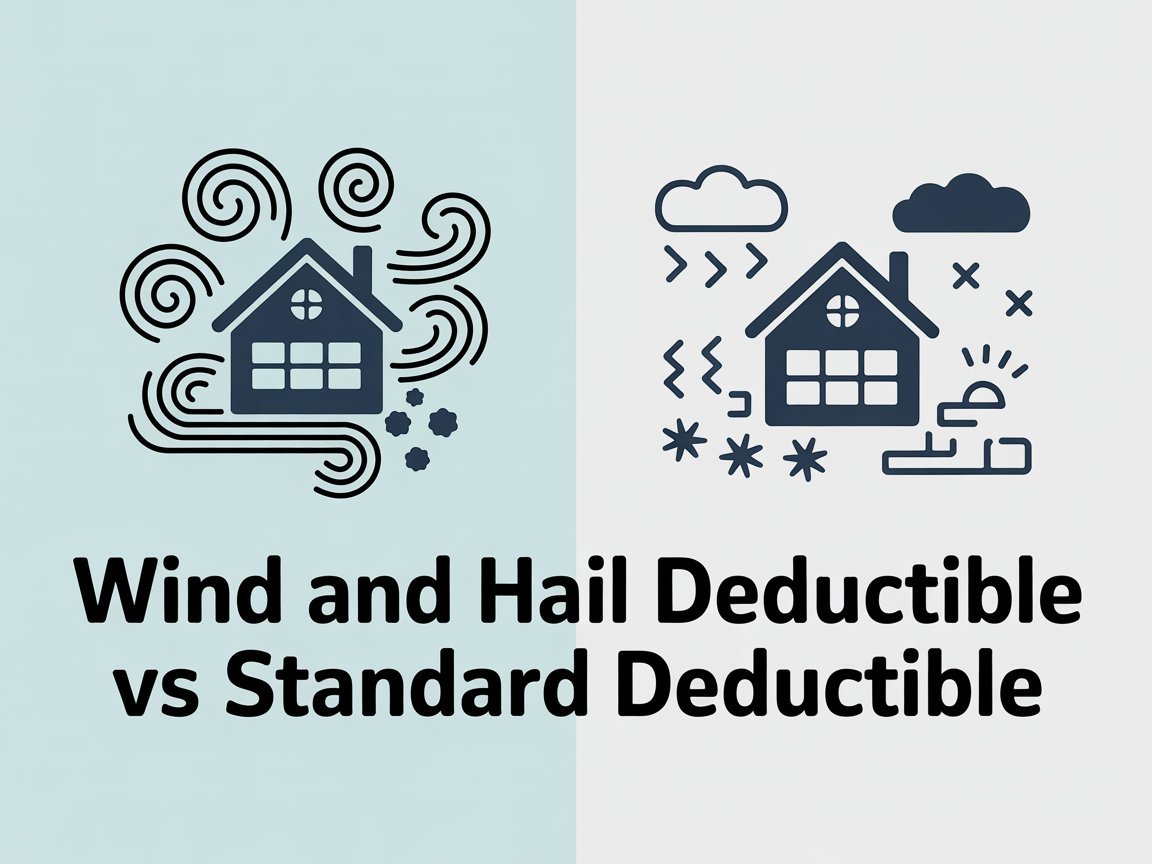 Wind and Hail Deductible vs Standard Deductible