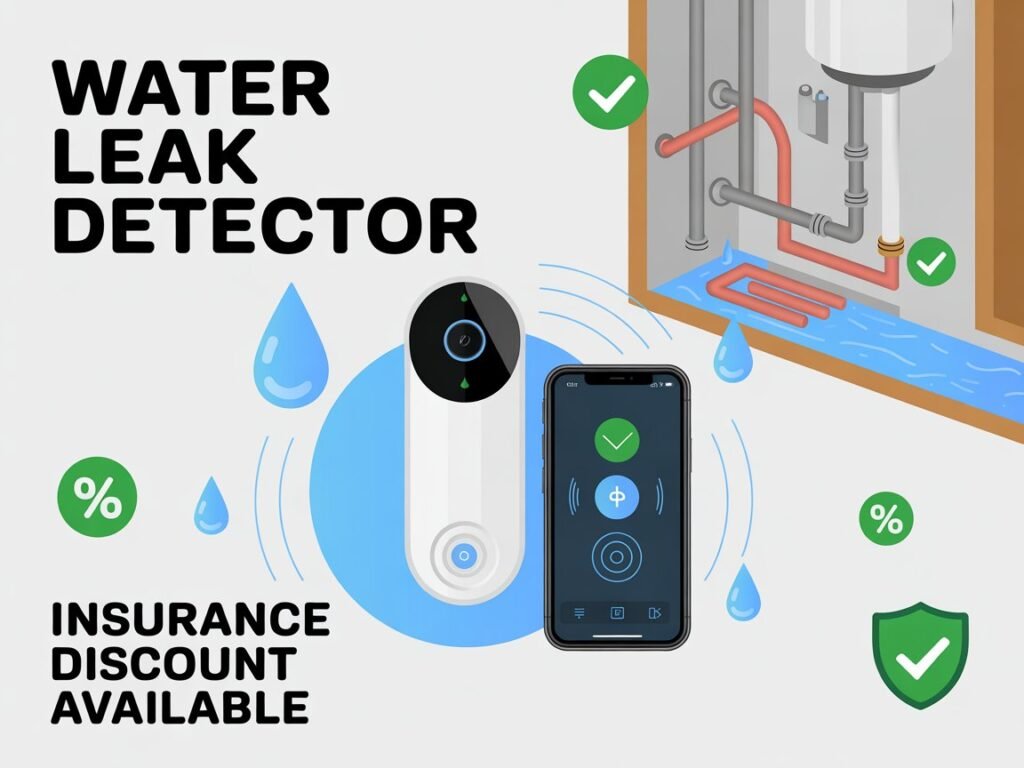 WATER LEAK DETECTOR

%

%

INSURANCE DISCOUNT AVAILABLE