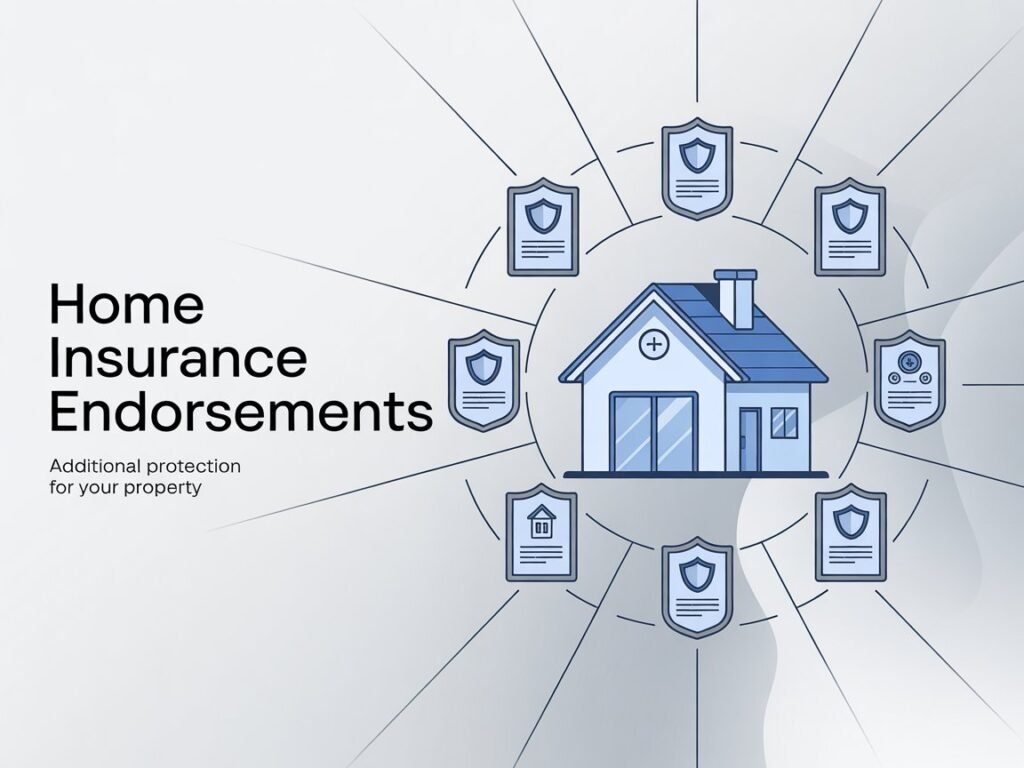 Home Insurance Endorsements

Additional protection for your property