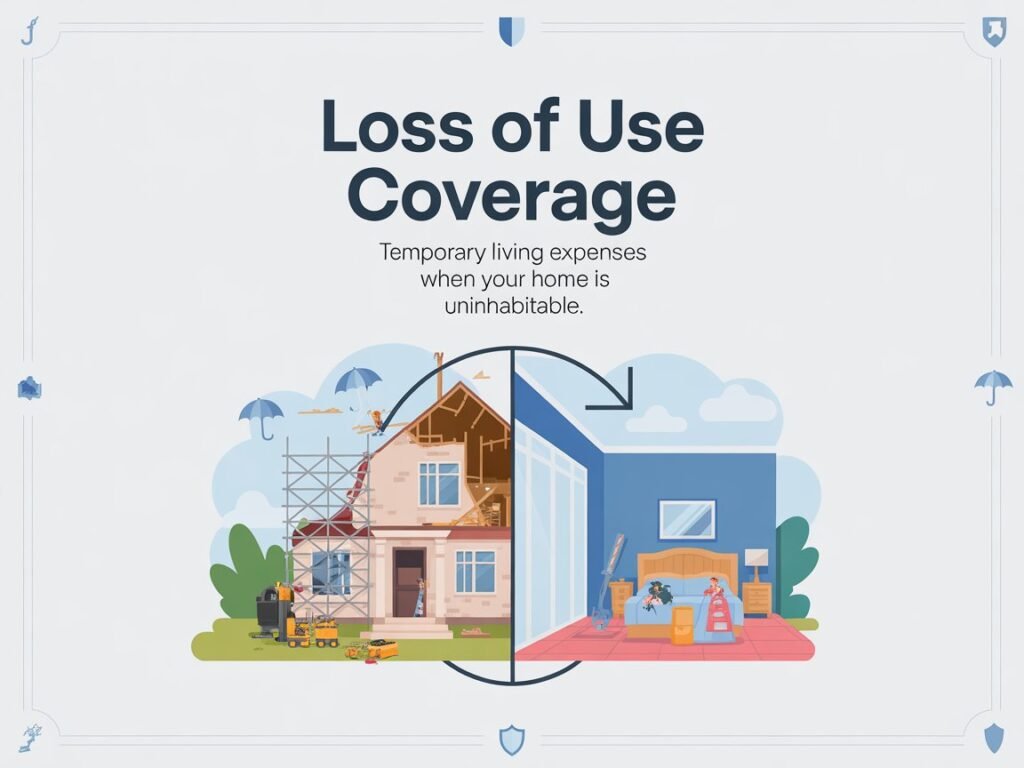 Loss of Use Coverage

Temporary living expenses when your home is uninhabitable.