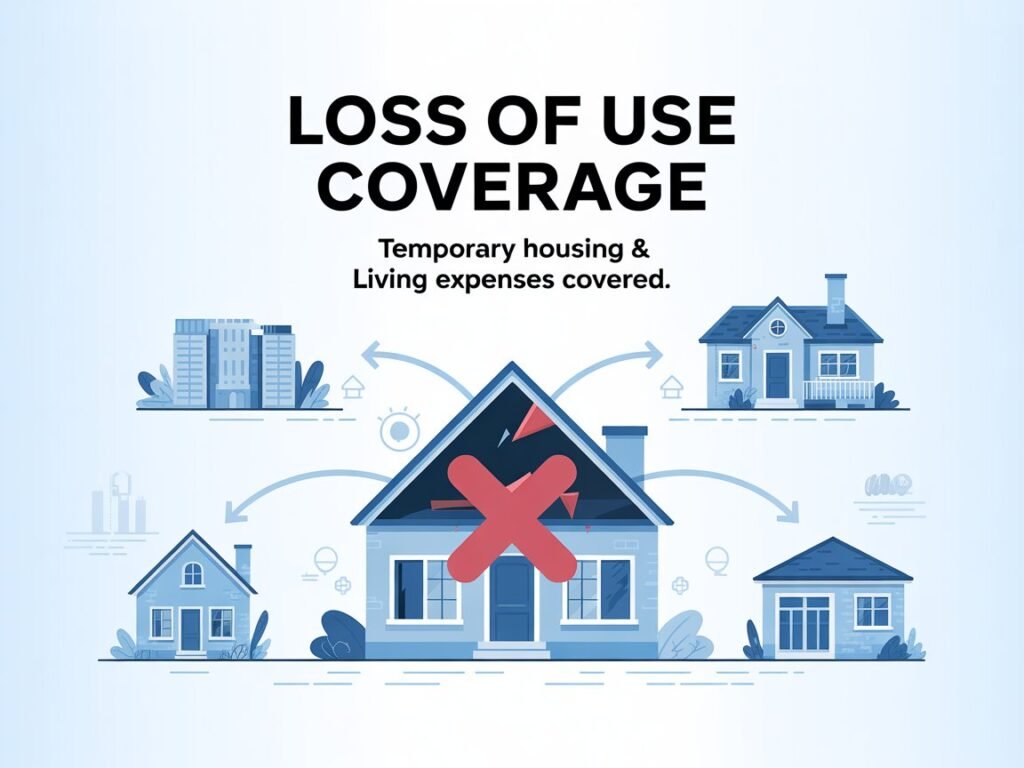 LOSS OF USE COVERAGE

Temporary housing & Living expenses covered.